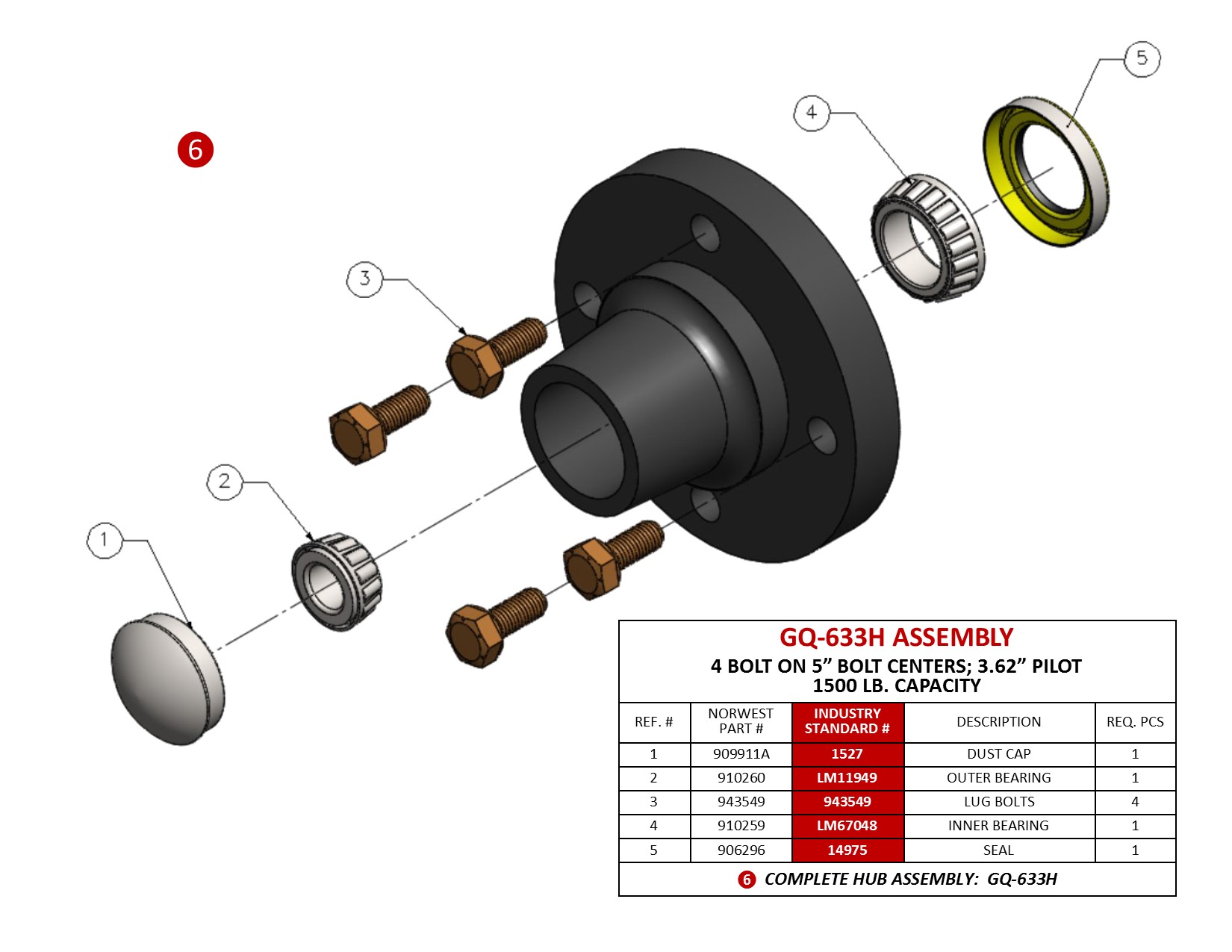 6

5

4

3

2

1

GQ-633H ASSEMBLY
4 BOLT ON 5” BOLT CENTERS; 3.62” PILOT
1500 LB. CAPACITY

| REF. # | NORWEST PART # | INDUSTRY STANDARD # | DESCRIPTION | REQ. PCS |
|---|---|---|---|---|
| 1 | 909911A | 1527 | DUST CAP | 1 |
| 2 | 910260 | LM11949 | OUTER BEARING | 1 |
| 3 | 943549 | 943549 | LUG BOLTS | 4 |
| 4 | 910259 | LM67048 | INNER BEARING | 1 |
| 5 | 906296 | 14975 | SEAL | 1 |

6 COMPLETE HUB ASSEMBLY: GQ-633H